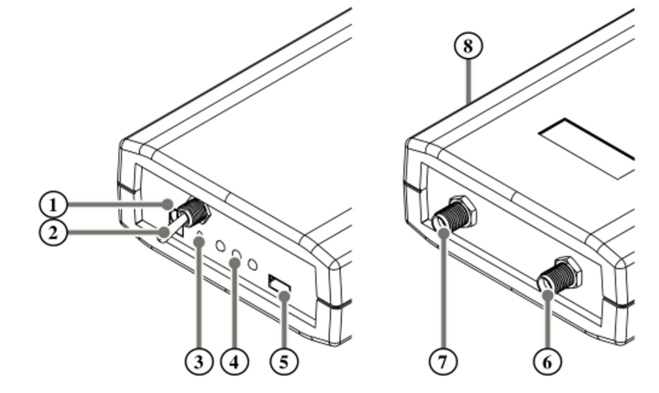 1
2
3
4
5
8
7
6